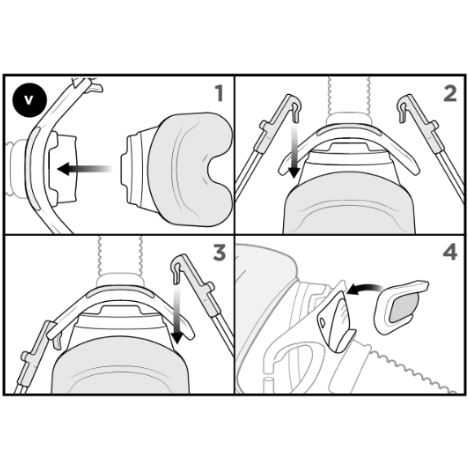 v
1
2
3
4