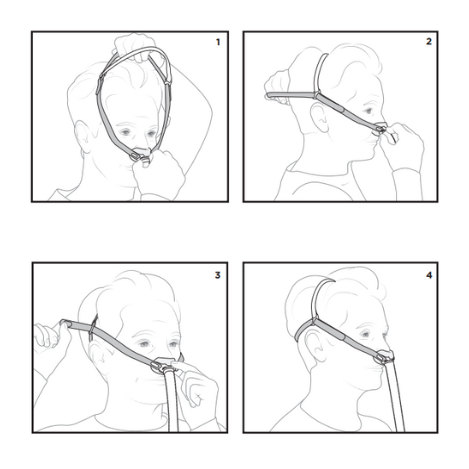 1

2

3

4