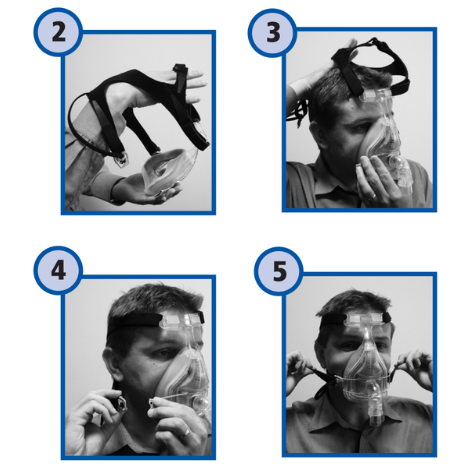 2

3

4

5