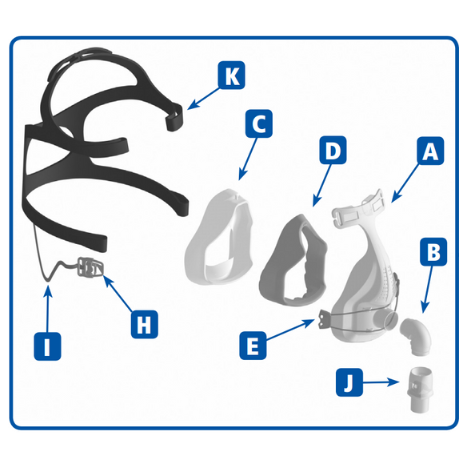 K
C
D
A
B
H
I
E
J