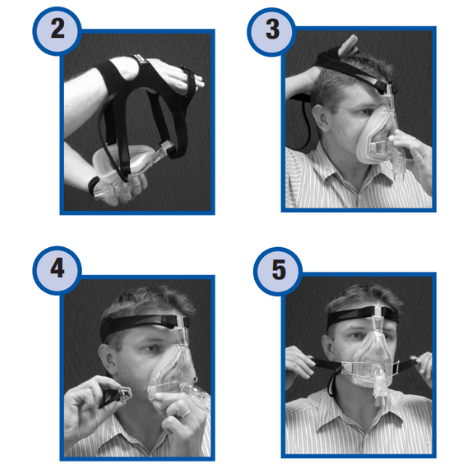 2

3

4

5