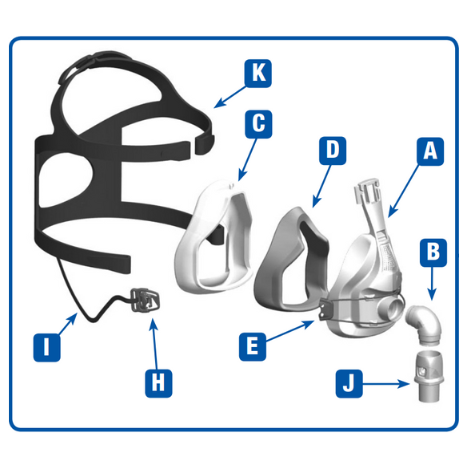 K
C
D
A
B
I
H
E
J