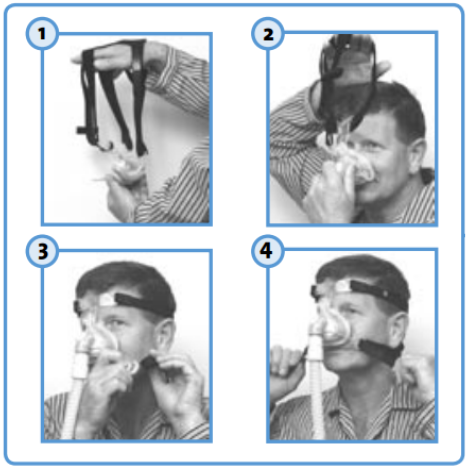 1

2

3

4