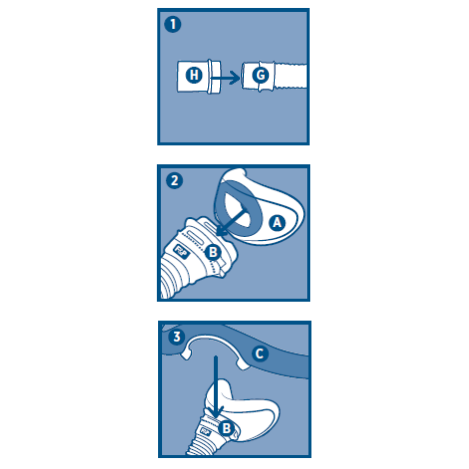 1
H
G

2
A
F&P
B

3
C
F&P
B