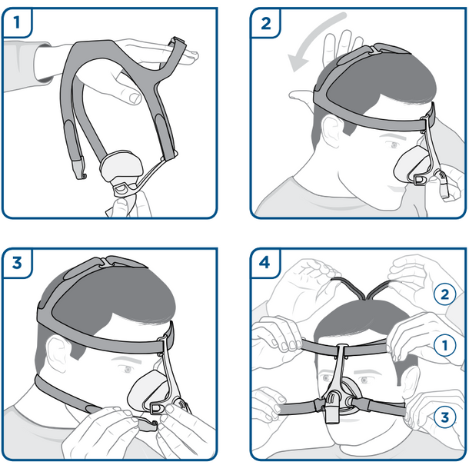 1

2

3

4

2

1

3