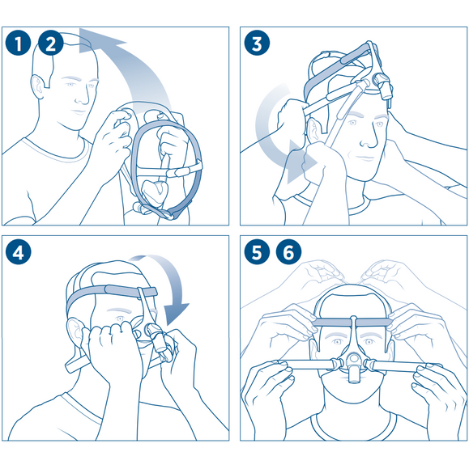 1 2

3

4

5 6