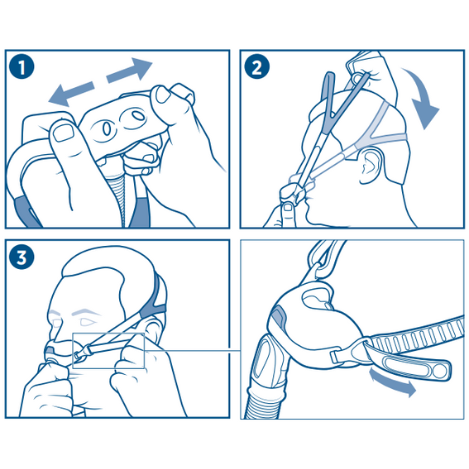 1

2

3