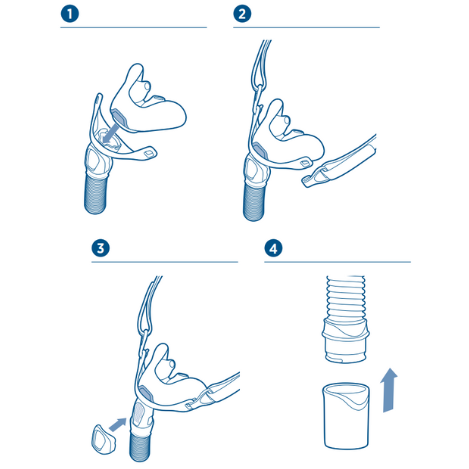 1

2

3

4