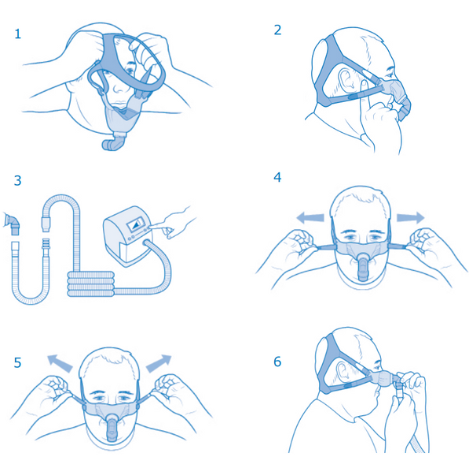 1

2

3

4

5

6