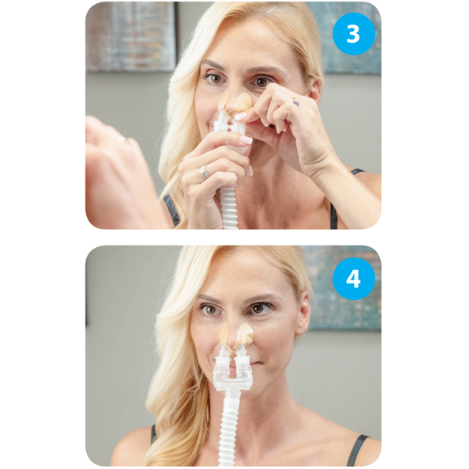 3

4