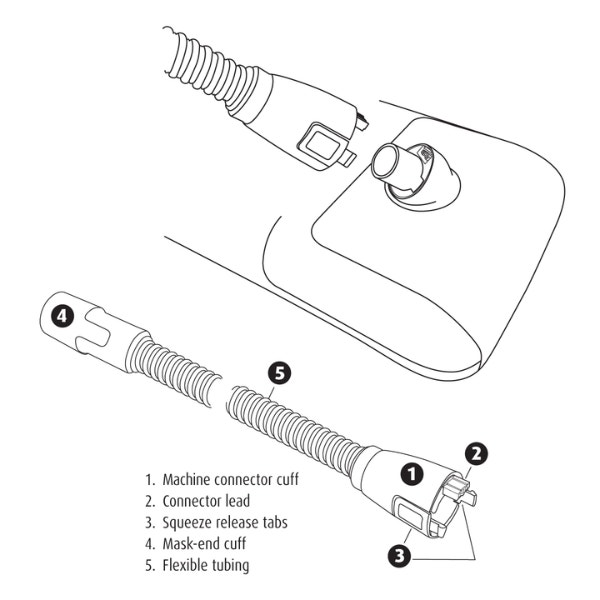 4

5

1

2

3

1. Machine connector cuff
2. Connector lead
3. Squeeze release tabs
4. Mask-end cuff
5. Flexible tubing